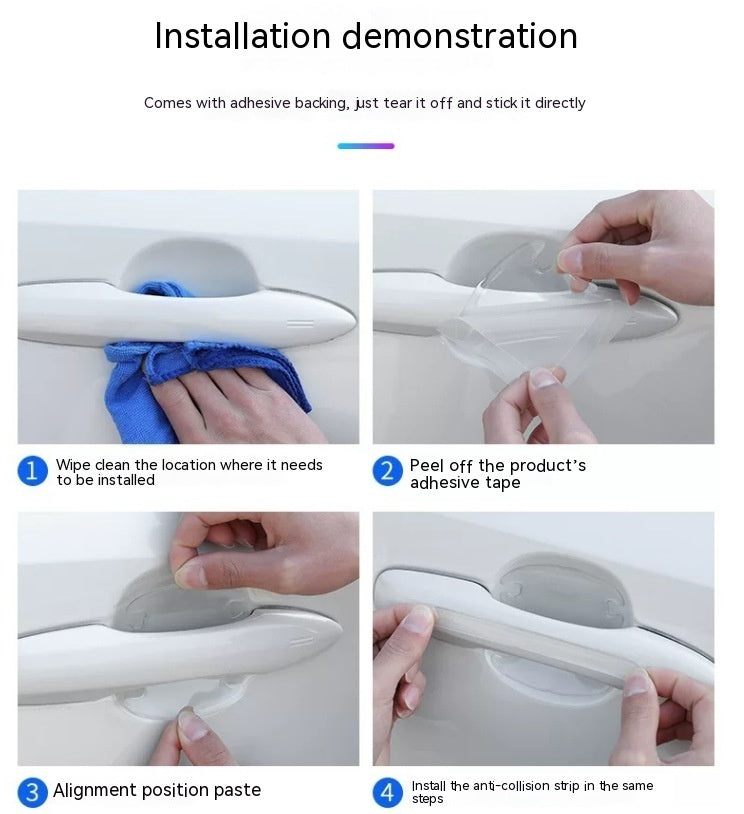 Installation demonstration

Comes with adhesive backing, just tear it off and stick it directly

1 Wipe clean the location where it needs to be installed

2 Peel off the product's adhesive tape

3 Alignment position paste

4 Install the anti-collision strip in the same steps